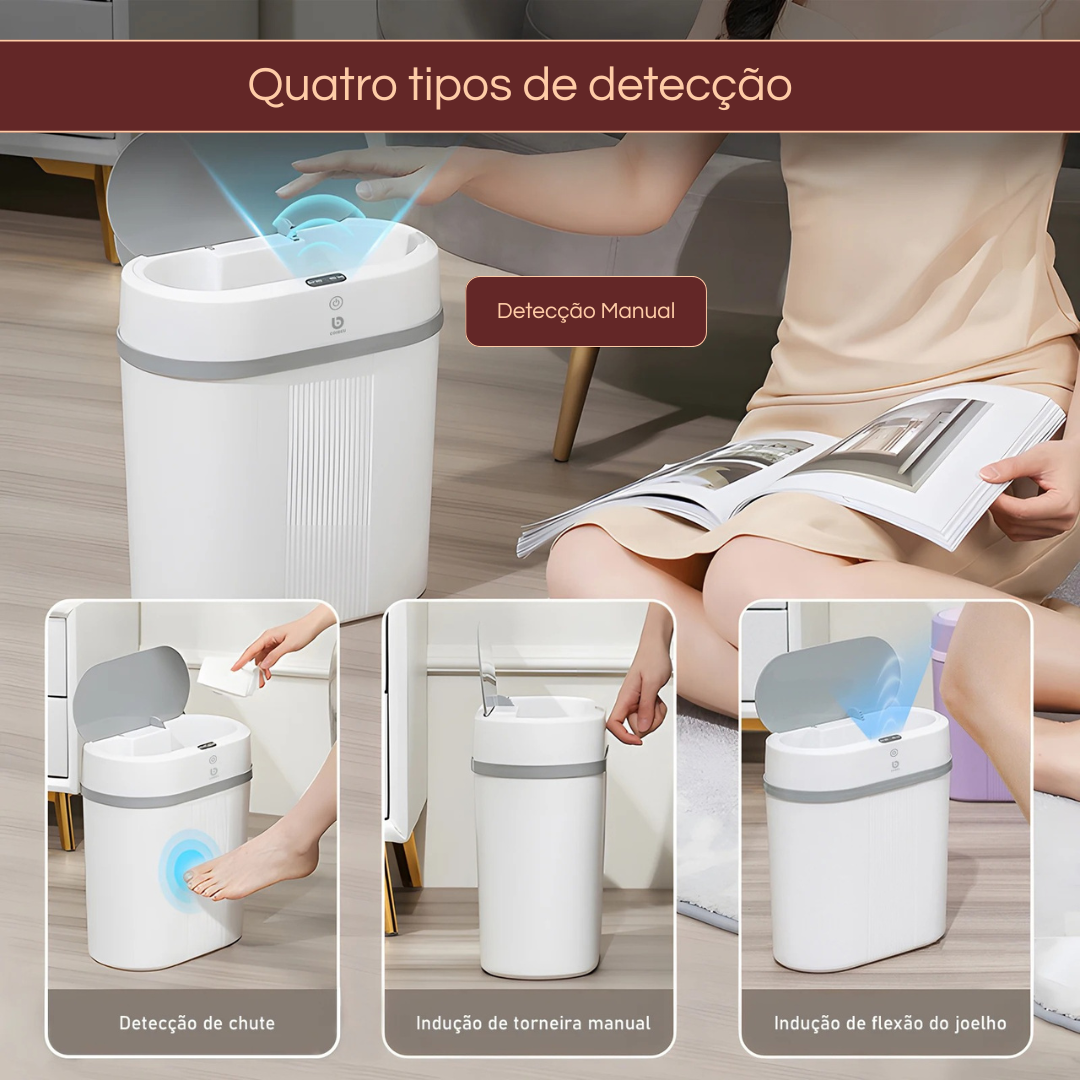 Quatro tipos de detecção

Detecção Manual

Detecção de chute

Indução de torneira manual

Indução de flexão do joelho